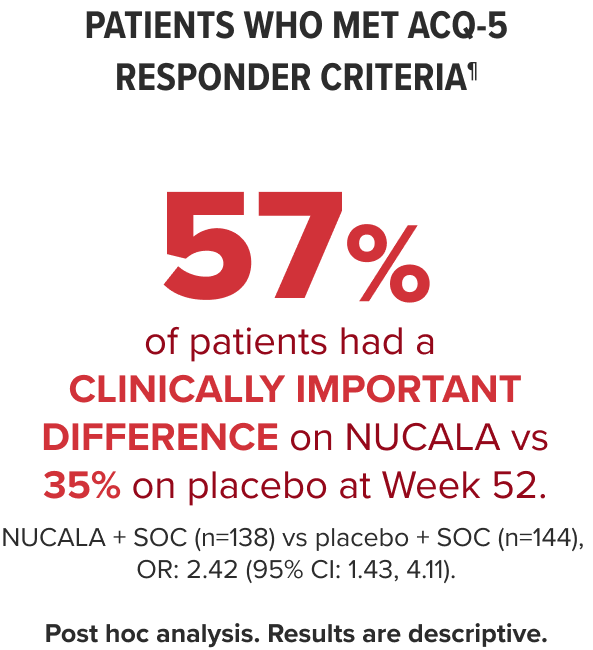 PATIENTS WHO MET ACQ-5 RESPONDER CRITERIA¶

57%

of patients had a CLINICALLY IMPORTANT DIFFERENCE on NUCALA vs 35% on placebo at Week 52.

NUCALA + SOC (n=138) vs placebo + SOC (n=144), OR: 2.42 (95% CI: 1.43, 4.11).

Post hoc analysis. Results are descriptive.