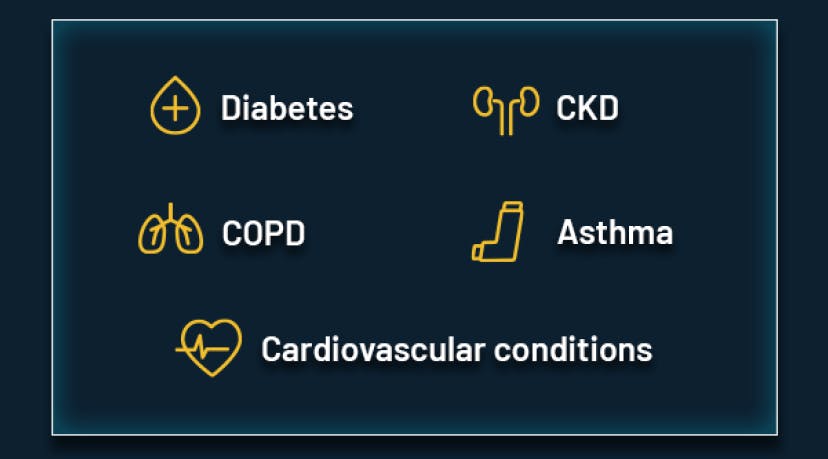 Diabetes

CKD

COPD

Asthma

Cardiovascular conditions