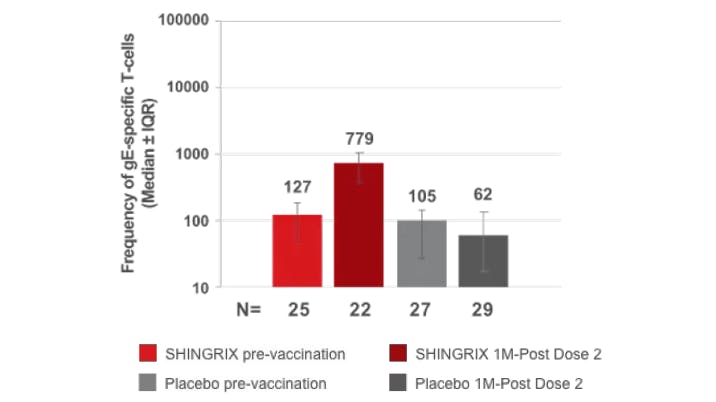 Frequency of gE-specific T-cells (Median ± IQR)

100000
10000
1000
100
10

127
779
105
62

N= 25 22 27 29

SHINGRIX pre-vaccination
SHINGRIX 1M-Post Dose 2
Placebo pre-vaccination
Placebo 1M-Post Dose 2