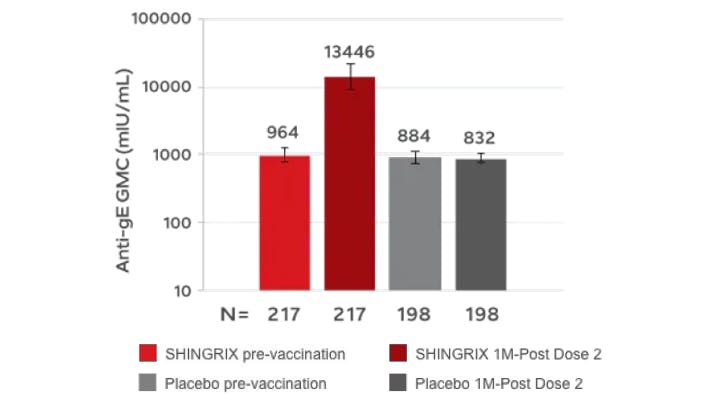 Anti-gE GMC (mIU/mL)

100000
10000
1000
100
10

964
13446
884
832

N= 217 217 198 198

SHINGRIX pre-vaccination
SHINGRIX 1M-Post Dose 2
Placebo pre-vaccination
Placebo 1M-Post Dose 2