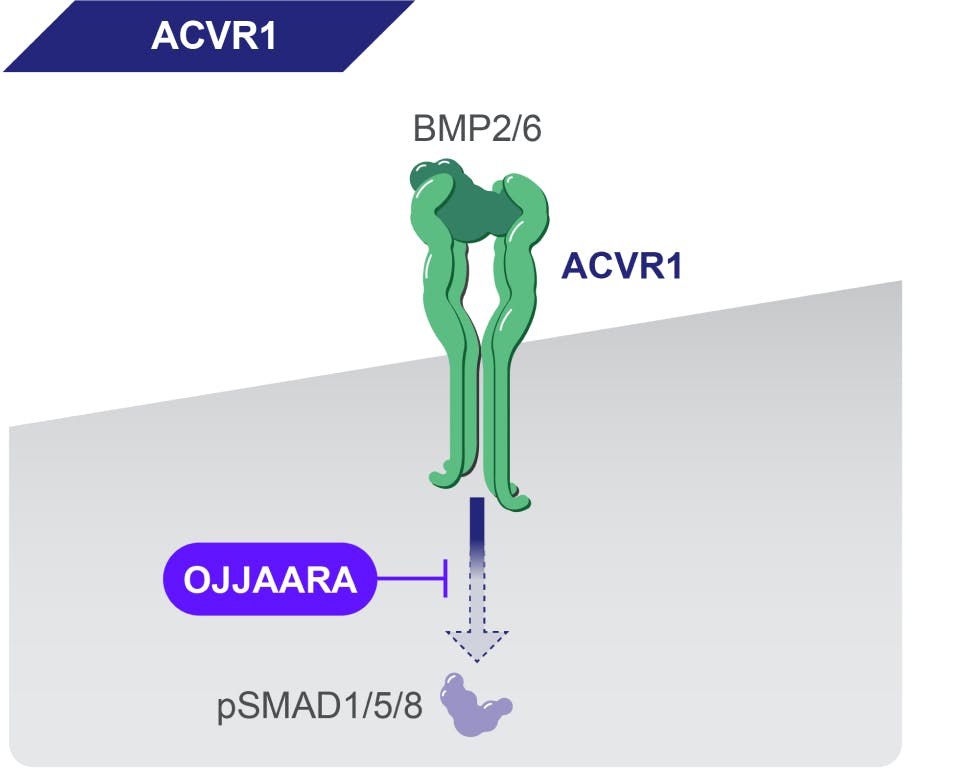 ACVR1

BMP2/6

ACVR1

OJJAARA

pSMAD1/5/8