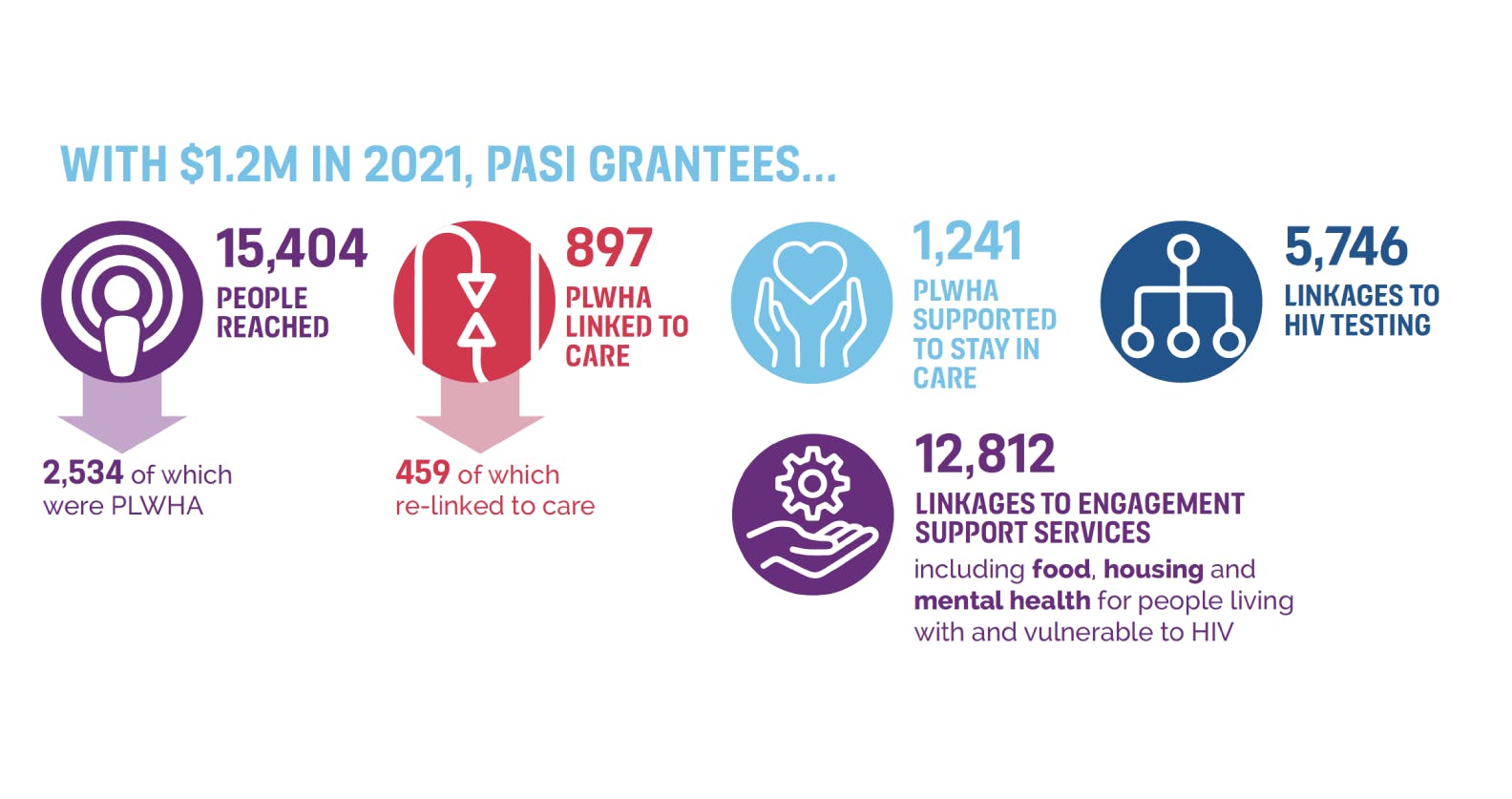 WITH $1.2M IN 2021, PASI GRANTEES...

15,404
PEOPLE REACHED

2,534 of which were PLWHA

897
PLWHA LINKED TO CARE

459 of which re-linked to care

1,241
PLWHA SUPPORTED TO STAY IN CARE

5,746
LINKAGES TO HIV TESTING

12,812
LINKAGES TO ENGAGEMENT SUPPORT SERVICES
including food, housing and mental health for people living with and vulnerable to HIV